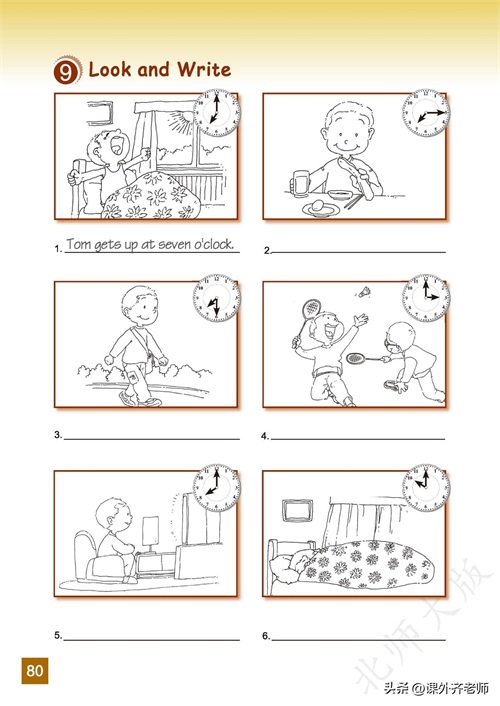 9 Look and Write

1. Tom gets up at seven o'clock.

2.

3.

4.

5.

6.

80

北师大版

头条 @课外齐老师