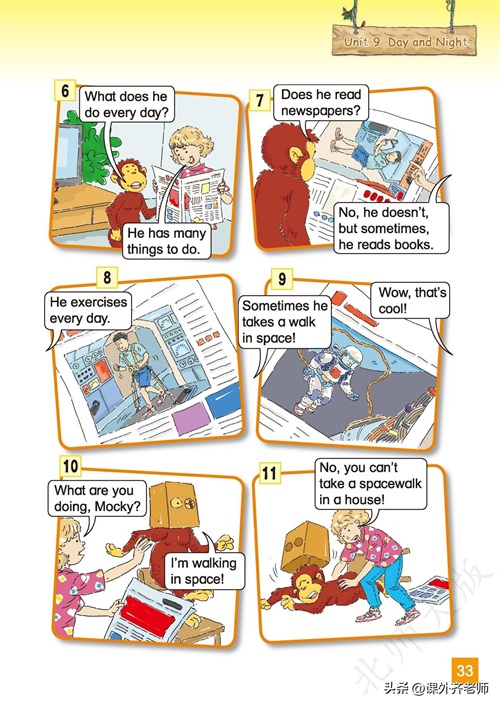 Unit 9 Day and Night

6

What does he do every day?

He has many things to do.

7

Does he read newspapers?

No, he doesn't, but sometimes, he reads books.

8

He exercises every day.

9

Sometimes he takes a walk in space!

Wow, that's cool!

10

What are you doing, Mocky?

I'm walking in space!

11

No, you can't take a spacewalk in a house!

北师大版

33

头条 @课外齐老师