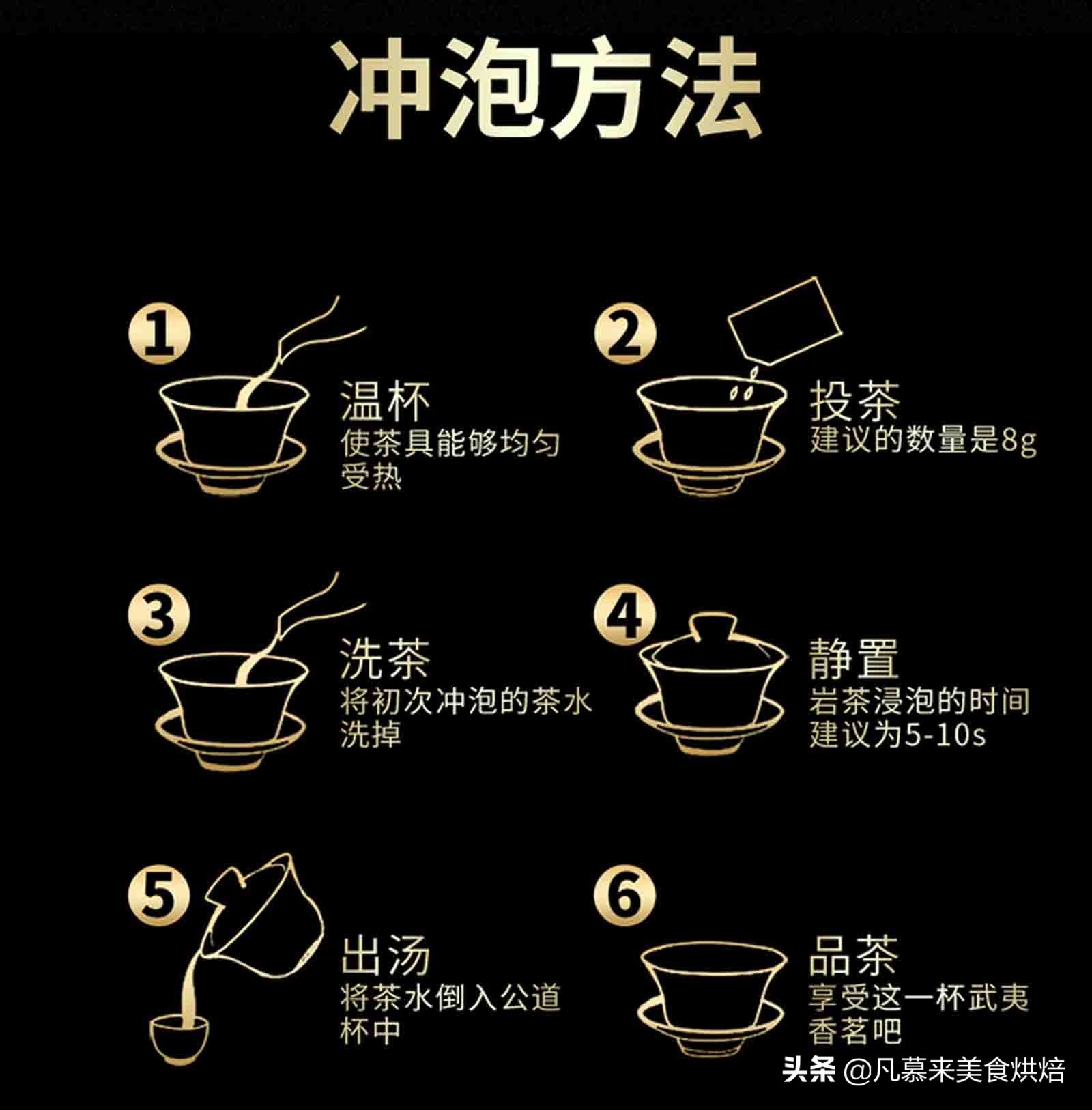 冲泡方法

1
温杯
使茶具能够均匀受热

2
投茶
建议的数量是8g

3
洗茶
将初次冲泡的茶水洗掉

4
静置
岩茶浸泡的时间建议为5-10s

5
出汤
将茶水倒入公道杯中

6
品茶
享受这一杯武夷香茗吧

头条 @凡慕来美食烘焙