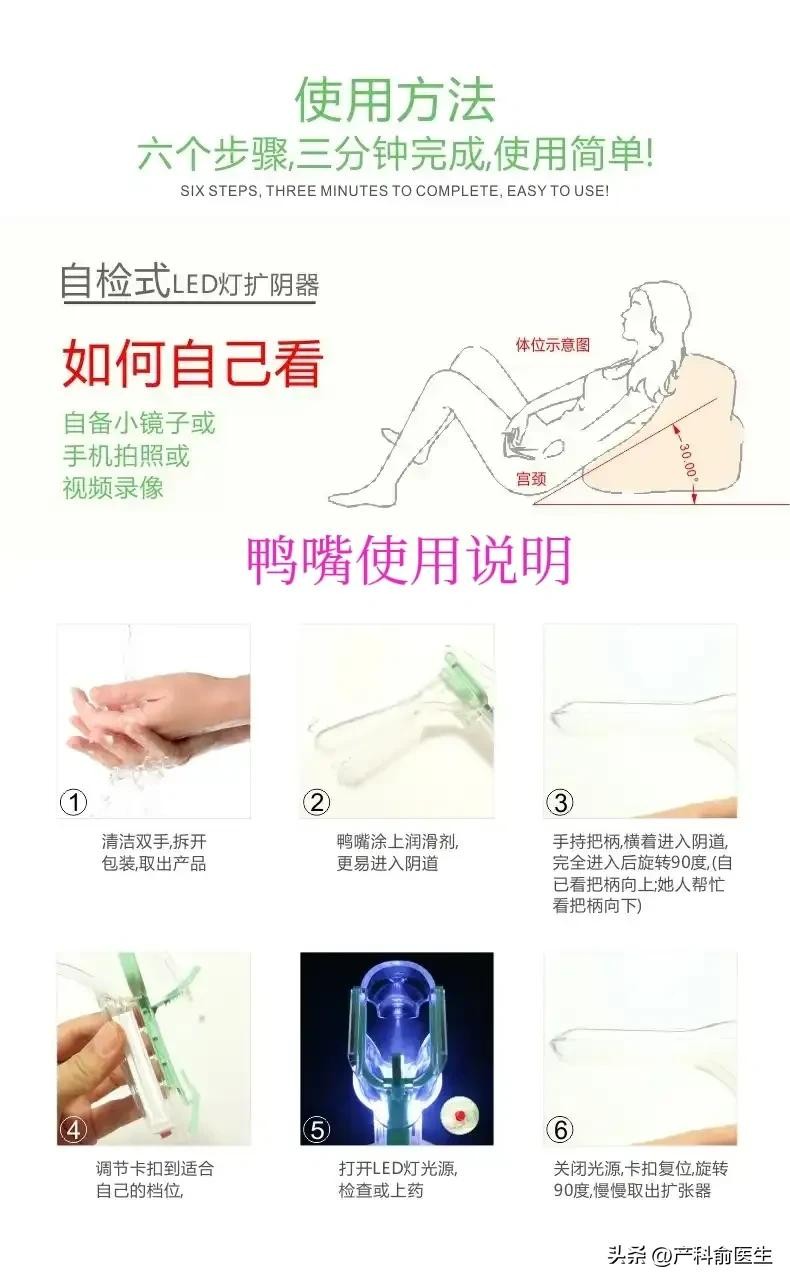 使用方法
六个步骤,三分钟完成,使用简单!
SIX STEPS, THREE MINUTES TO COMPLETE, EASY TO USE!

自检式LED灯扩阴器

如何自己看

自备小镜子或
手机拍照或
视频录像

体位示意图
宫颈
30.00°

鸭嘴使用说明

①
清洁双手,拆开包装,取出产品

②
鸭嘴涂上润滑剂,更易进入阴道

③
手持把柄,横着进入阴道,完全进入后旋转90度,(自已看把柄向上;她人帮忙看把柄向下)

④
调节卡扣到适合自己的档位,

⑤
打开LED灯光源,检查或上药

⑥
关闭光源,卡扣复位,旋转90度,慢慢取出扩张器

头条 @产科俞医生