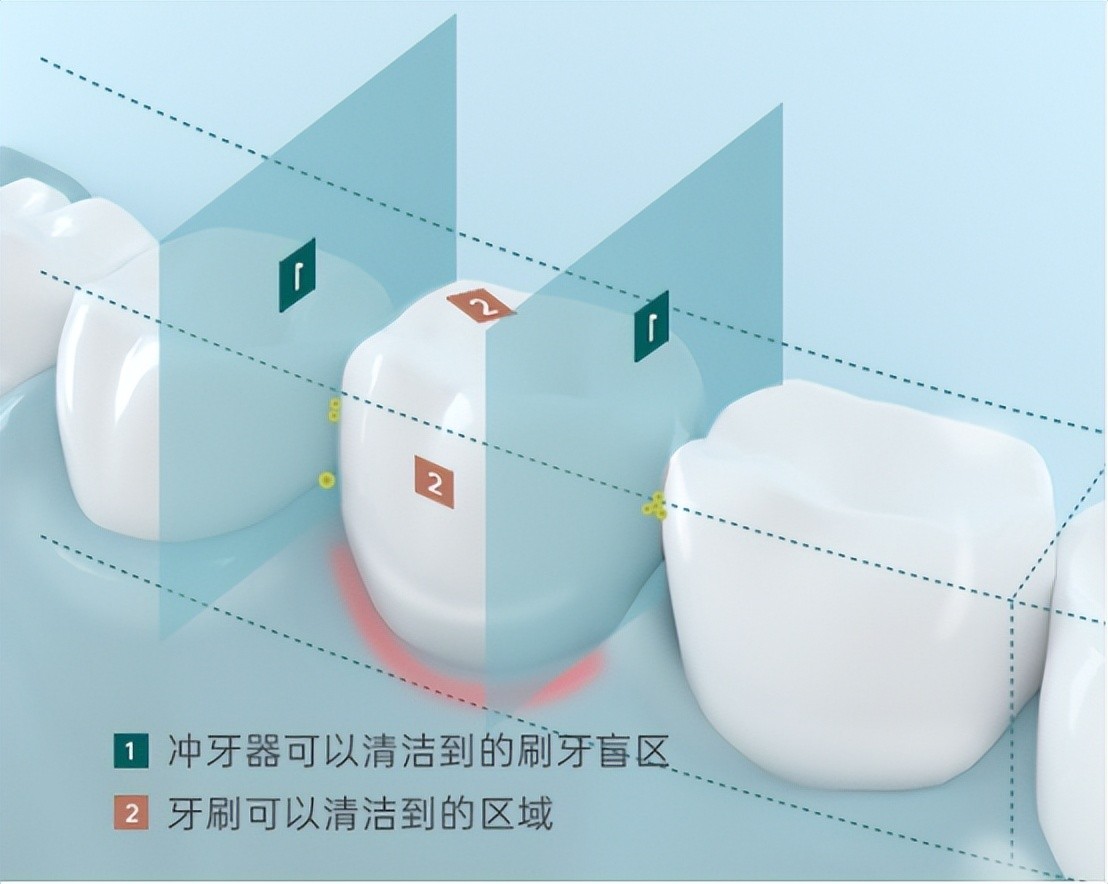 1
2
1
2

1 冲牙器可以清洁到的刷牙盲区
2 牙刷可以清洁到的区域